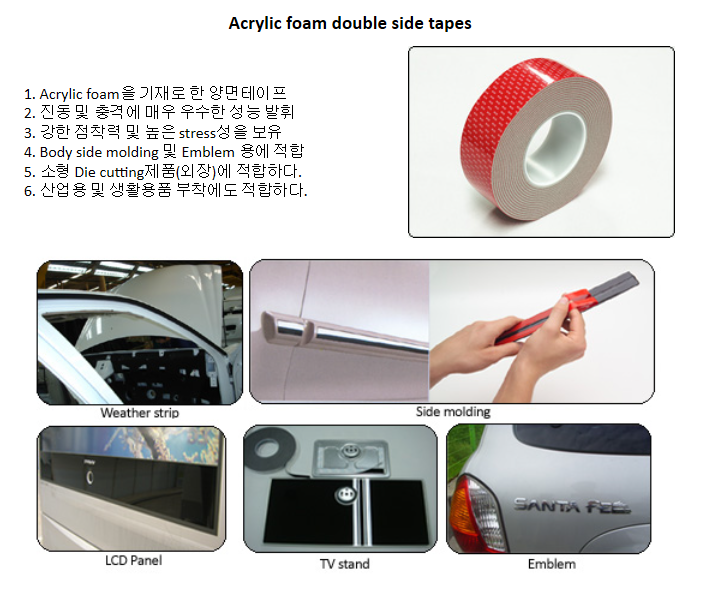 Acrylic foam double side tapes

1. Acrylic foam을 기재로 한 양면테이프
2. 진동 및 충격에 매우 우수한 성능 발휘
3. 강한 점착력 및 높은 stress성을 보유
4. Body side molding 및 Emblem 용에 적합
5. 소형 Die cutting제품(외장)에 적합하다.
6. 산업용 및 생활용품 부착에도 적합하다.

Weather strip

Side molding

LCD Panel

TV stand

SANTA FE

Emblem