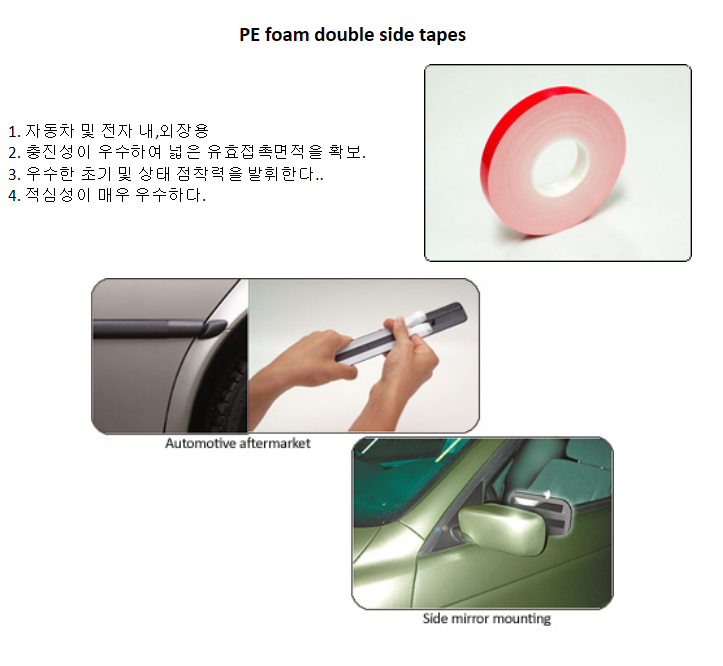 PE foam double side tapes

1. 자동차 및 전자 내,외장용
2. 충진성이 우수하여 넓은 유효접촉면적을 확보.
3. 우수한 초기 및 상태 점착력을 발휘한다..
4. 적심성이 매우 우수하다.

Automotive aftermarket

Side mirror mounting